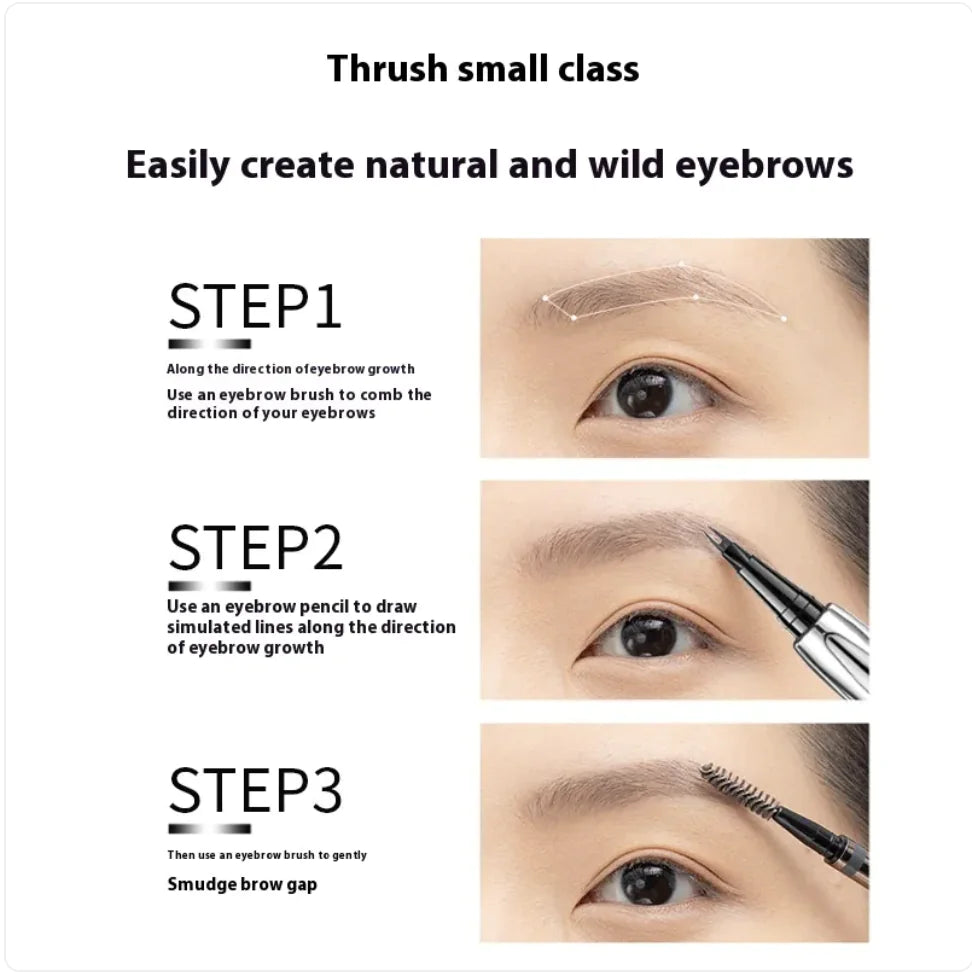 Thrush small class

Easily create natural and wild eyebrows

STEP1

Along the direction ofeyebrow growth

Use an eyebrow brush to comb the direction of your eyebrows

STEP2

Use an eyebrow pencil to draw simulated lines along the direction of eyebrow growth

STEP3

Then use an eyebrow brush to gently

Smudge brow gap